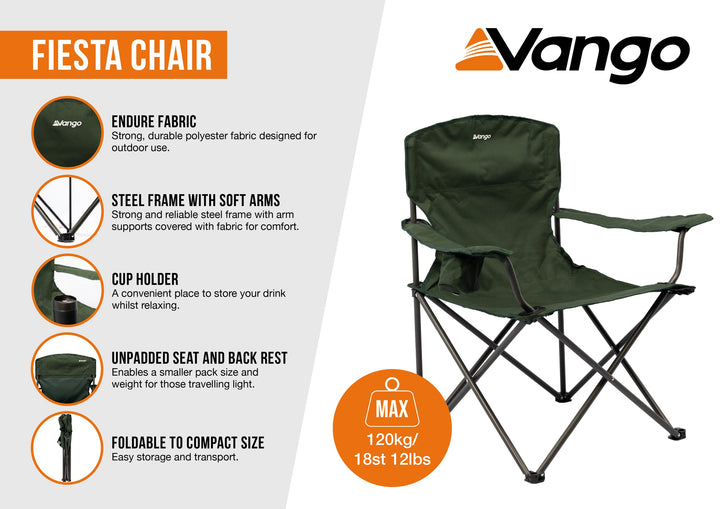 FIESTA CHAIR

Vango

ENDURE FABRIC
Strong, durable polyester fabric designed for outdoor use.

STEEL FRAME WITH SOFT ARMS
Strong and reliable steel frame with arm supports covered with fabric for comfort.

CUP HOLDER
A convenient place to store your drink whilst relaxing.

UNPADDED SEAT AND BACK REST
Enables a smaller pack size and weight for those travelling light.

FOLDABLE TO COMPACT SIZE
Easy storage and transport.

Vango

Vango

MAX
120kg/
18st 12lbs