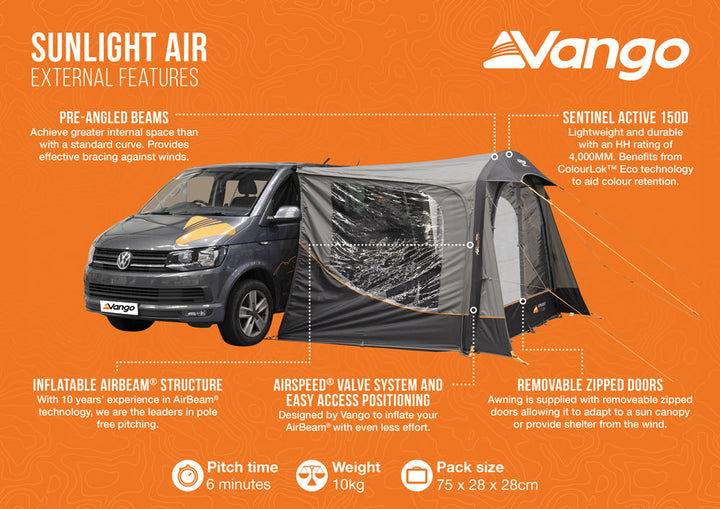 SUNLIGHT AIR
EXTERNAL FEATURES

Vango

PRE-ANGLED BEAMS
Achieve greater internal space than with a standard curve. Provides effective bracing against winds.

SENTINEL ACTIVE 150D
Lightweight and durable with an HH rating of 4,000MM. Benefits from ColourLok™ Eco technology to aid colour retention.

Vango

INFLATABLE AIRBEAM® STRUCTURE
With 10 years' experience in AirBeam® technology, we are the leaders in pole free pitching.

AIRSPEED® VALVE SYSTEM AND EASY ACCESS POSITIONING
Designed by Vango to inflate your AirBeam® with even less effort.

REMOVABLE ZIPPED DOORS
Awning is supplied with removeable zipped doors allowing it to adapt to a sun canopy or provide shelter from the wind.

Pitch time
6 minutes

Weight
10kg

Pack size
75 x 28 x 28cm